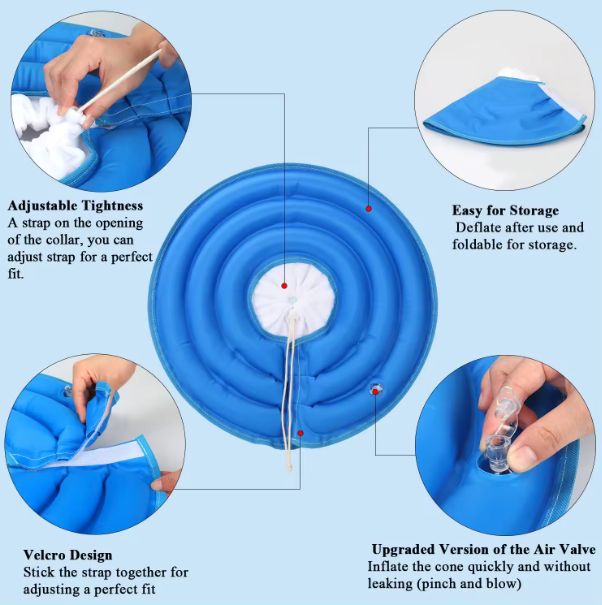 Adjustable Tightness
A strap on the opening of the collar, you can adjust strap for a perfect fit.

Easy for Storage
Deflate after use and foldable for storage.

Velcro Design
Stick the strap together for adjusting a perfect fit

Upgraded Version of the Air Valve
Inflate the cone quickly and without leaking (pinch and blow)