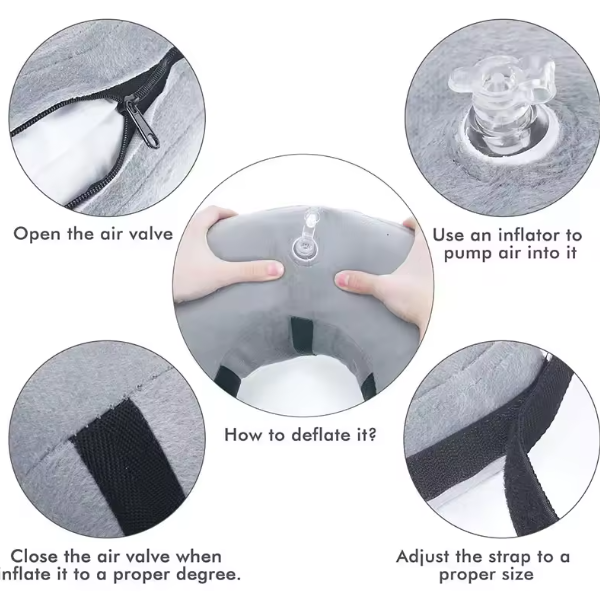 Open the air valve

Use an inflator to pump air into it

How to deflate it?

Close the air valve when inflate it to a proper degree.

Adjust the strap to a proper size