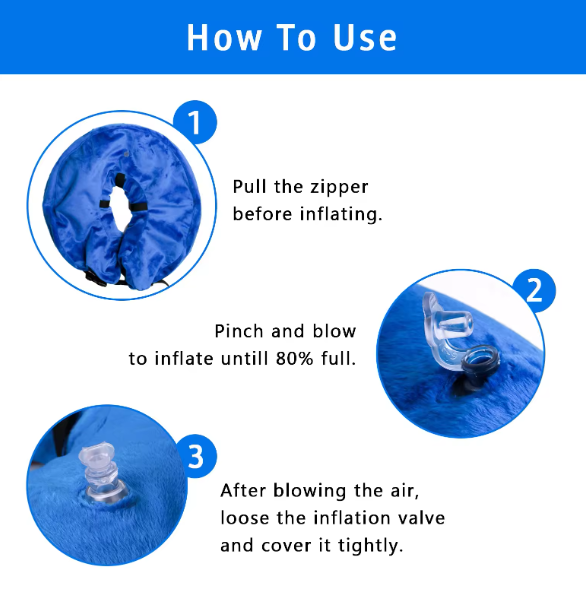 How To Use

1

Pull the zipper before inflating.

2

Pinch and blow to inflate untill 80% full.

3

After blowing the air, loose the inflation valve and cover it tightly.